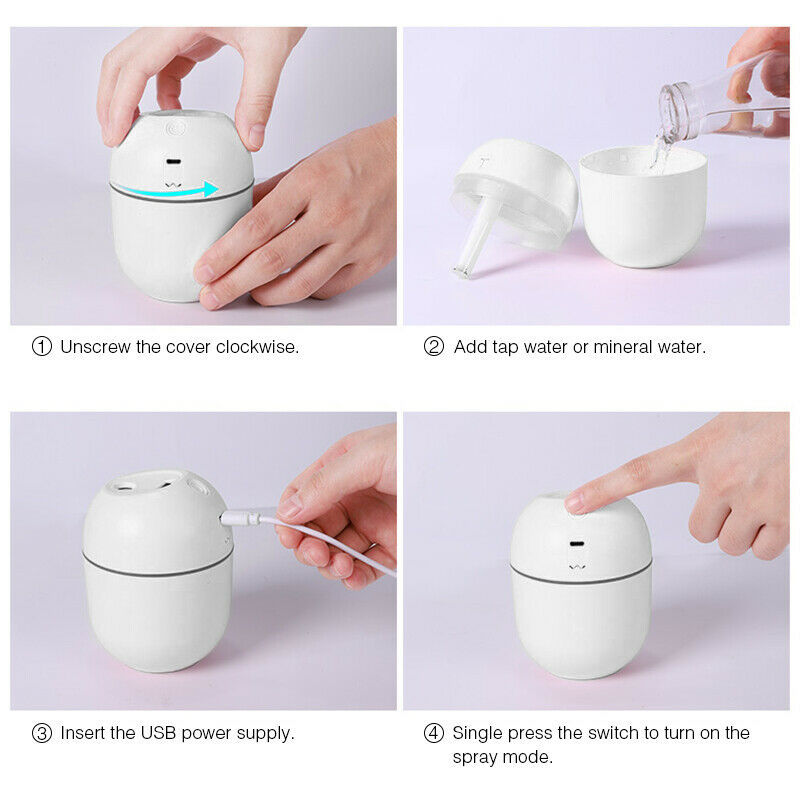 ① Unscrew the cover clockwise.

② Add tap water or mineral water.

③ Insert the USB power supply.

④ Single press the switch to turn on the spray mode.