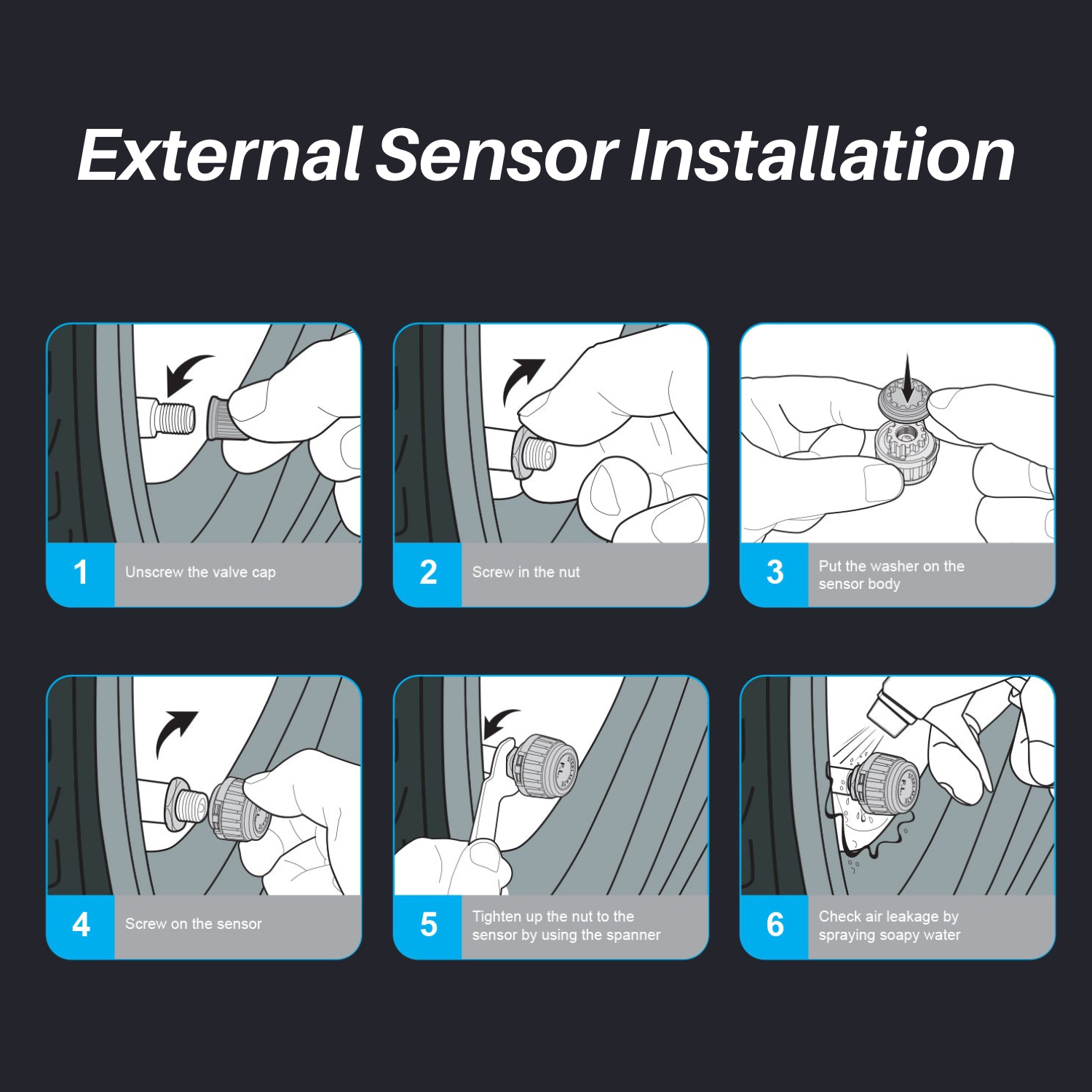 External Sensor Installation

1 Unscrew the valve cap

2 Screw in the nut

3 Put the washer on the sensor body

4 Screw on the sensor

5 Tighten up the nut to the sensor by using the spanner

6 Check air leakage by spraying soapy water